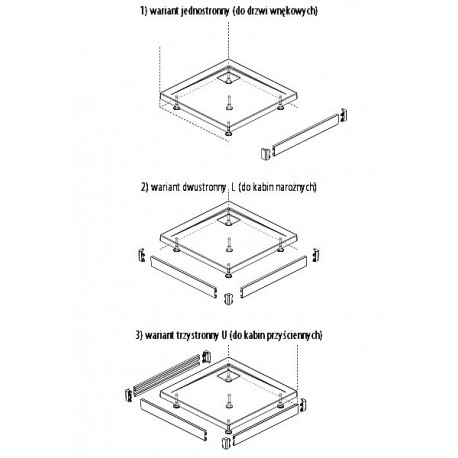 1) wariant jednostronny (do drzwi wnękowych)

2) wariant dwustronny L (do kabin narożnych)

3) wariant trzystronny U (do kabin przyściennych)