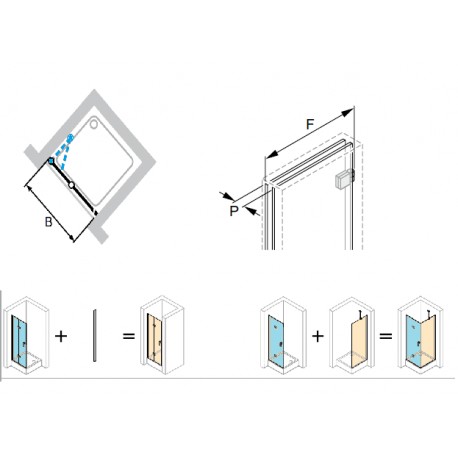 B

F

P

+ =

+ =