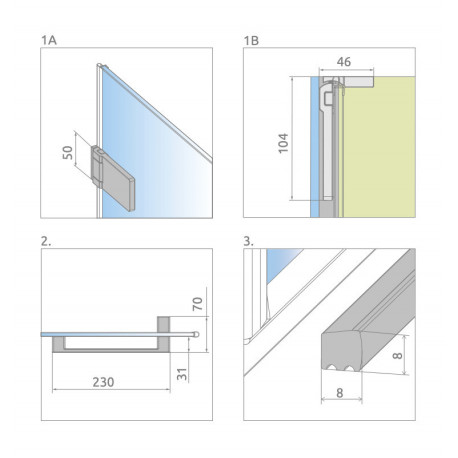 1A

50

1B

46

104

2.

70

31

230

3.

8

8