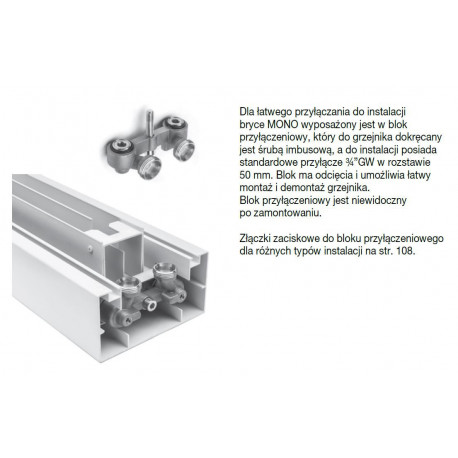 Dla łatwego przyłączania do instalacji bryce MONO wyposażony jest w blok przyłączeniowy, który do grzejnika dokręcany jest śrubą imbusową, a do instalacji posiada standardowe przyłącze ¾"GW w rozstawie 50 mm. Blok ma odcięcia i umożliwia łatwy montaż i demontaż grzejnika.
Blok przyłączeniowy jest niewidoczny po zamontowaniu.

Złączki zaciskowe do bloku przyłączeniowego dla różnych typów instalacji na str. 108.