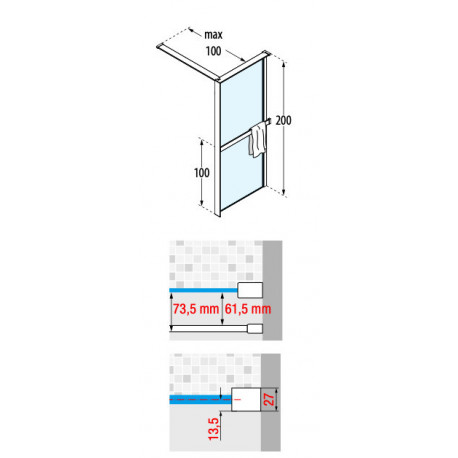 max
100
200
100

73,5 mm
61,5 mm

27
13,5